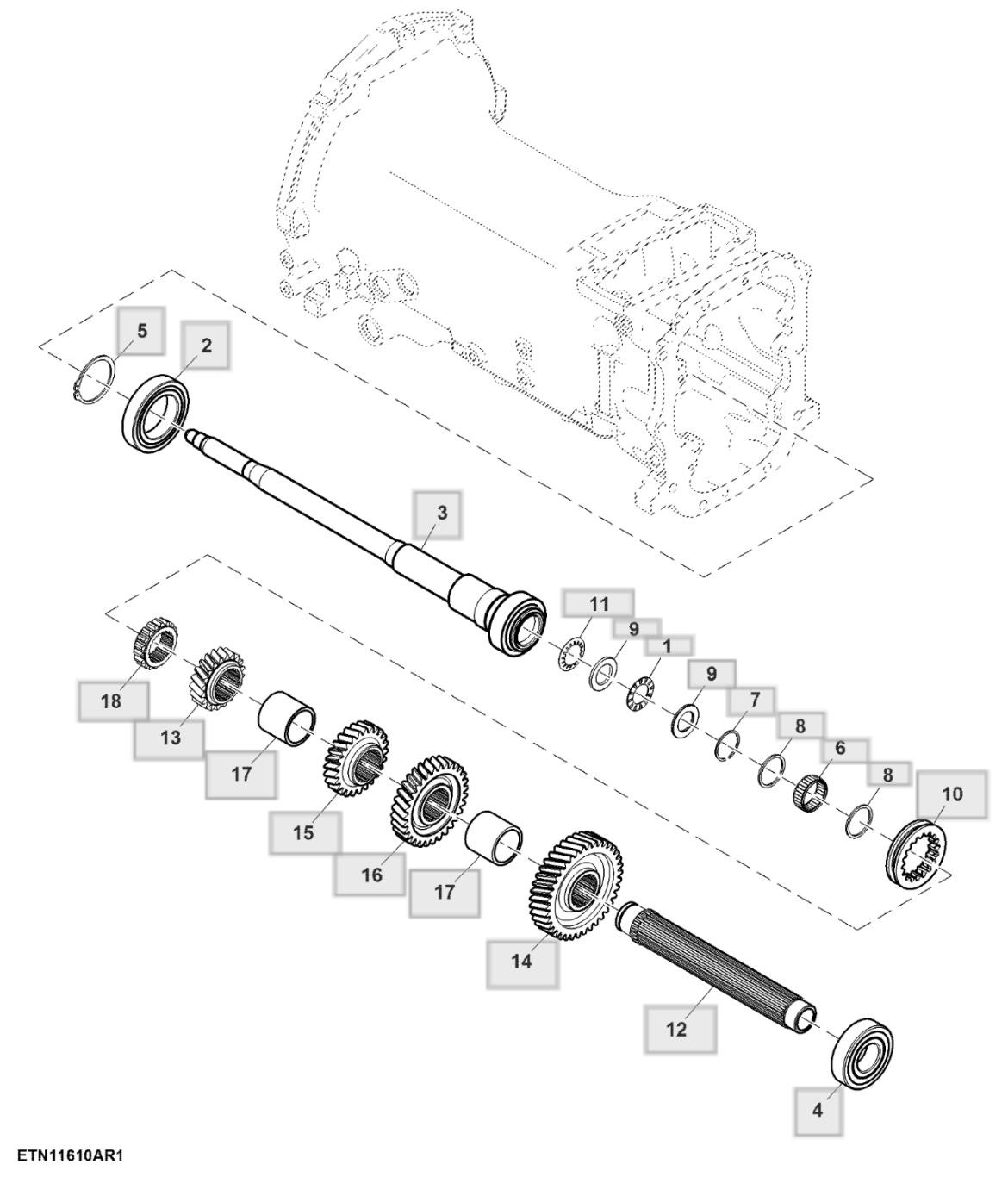 5
2
3
11
9
1
9
7
8
6
8
10
18
13
17
15
16
17
14
12
4
ETN11610AR1